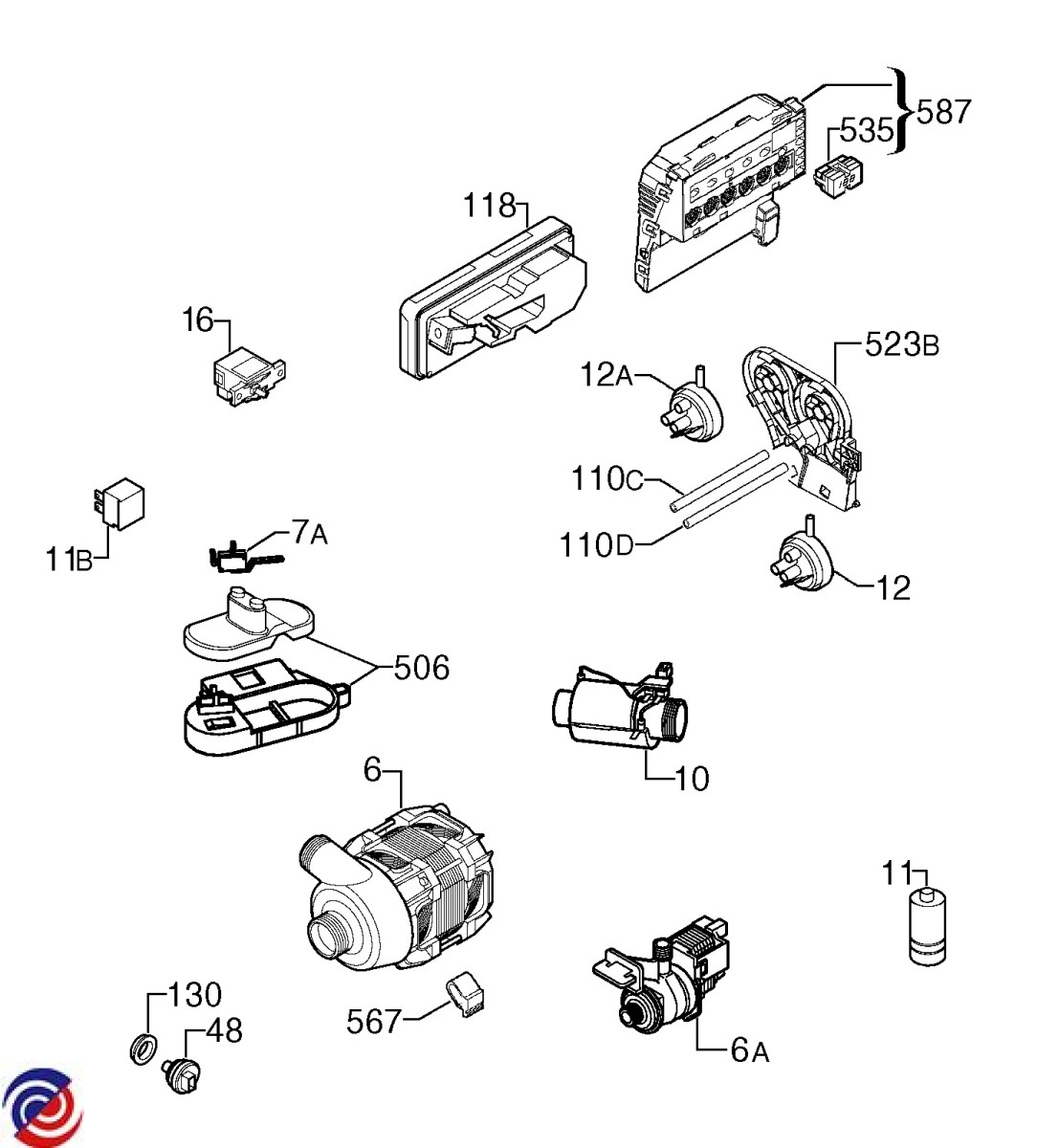 587
535
118
16
523B
12A
110C
110D
12
11B
7A
506
10
6
11
130
48
567
6A